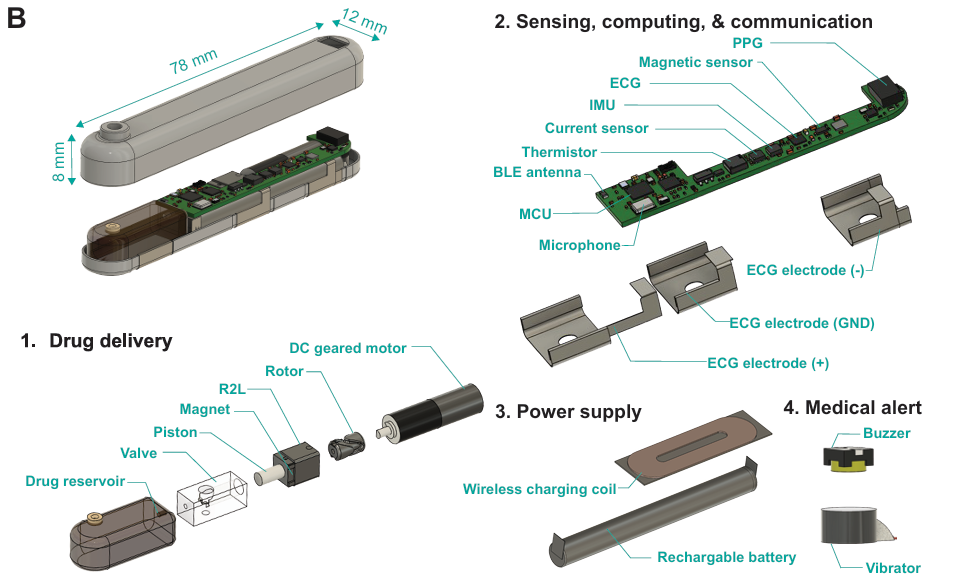 B

78 mm

12 mm

8 mm

2. Sensing, computing, & communication

PPG

Magnetic sensor

ECG

IMU

Current sensor

Thermistor

BLE antenna

MCU

Microphone

ECG electrode (-)

ECG electrode (GND)

ECG electrode (+)

1. Drug delivery

DC geared motor

Rotor

R2L

Magnet

Piston

Valve

Drug reservoir

3. Power supply

Wireless charging coil

Rechargable battery

4. Medical alert

Buzzer

Vibrator